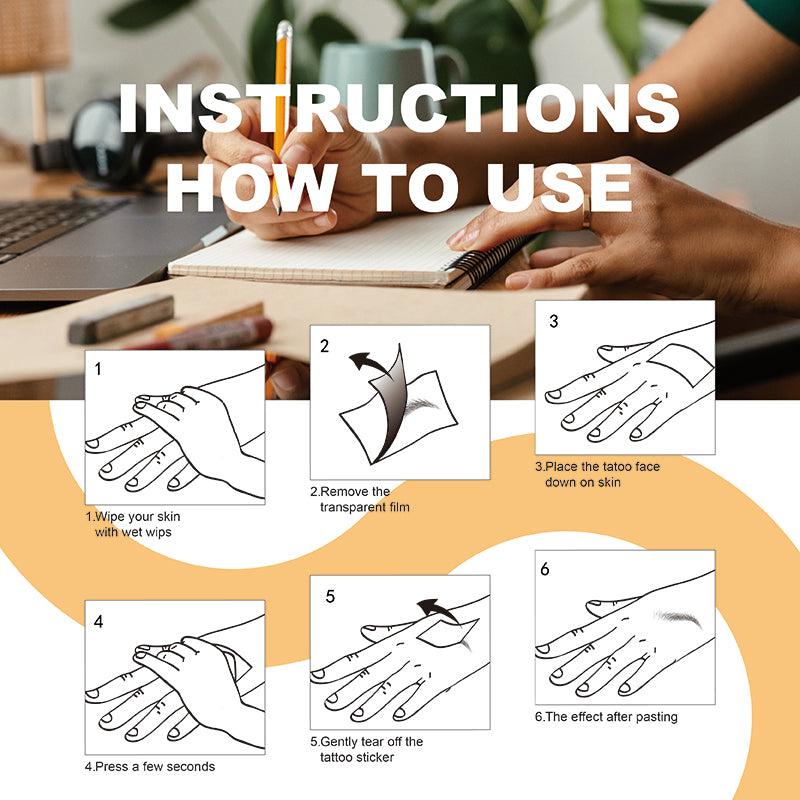 INSTRUCTIONS
HOW TO USE

1

1.Wipe your skin with wet wips

2

2.Remove the transparent film

3

3.Place the tatoo face down on skin

4

4.Press a few seconds

5

5.Gently tear off the tattoo sticker

6

6.The effect after pasting