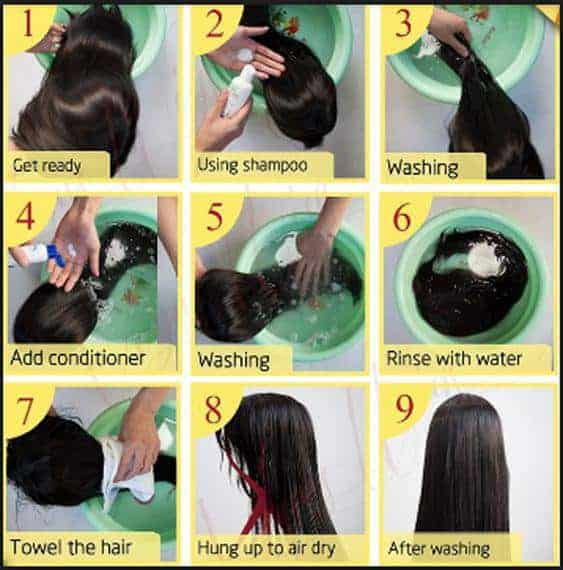 1
Get ready

2
Using shampoo

3
Washing

4
Add conditioner

5
Washing

6
Rinse with water

7
Towel the hair

8
Hung up to air dry

9
After washing